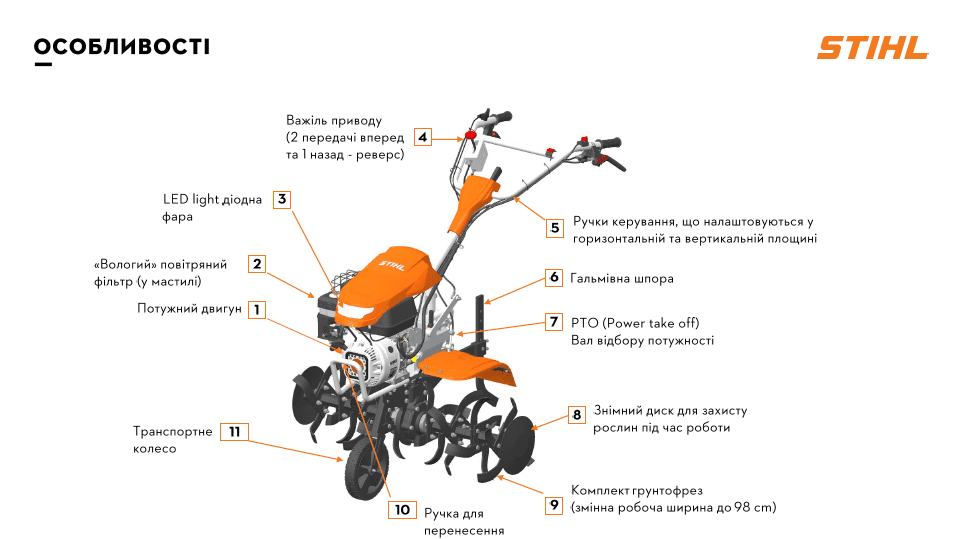 ОСОБЛИВОСТІ

STIHL

Важіль приводу (2 передачі вперед та 1 назад - реверс) 4

LED light діодна фара 3

«Вологий» повітряний фільтр (у мастилі) 2

Потужний двигун 1

Транспортне колесо 11

10 Ручка для перенесення

5 Ручки керування, що налаштовуються у горизонтальній та вертикальній площині

6 Гальмівна шпора

7 PTO (Power take off) Вал відбору потужності

8 Знімний диск для захисту рослин під час роботи

9 Комплект ґрунтофрез (змінна робоча ширина до 98 cm)

STIHL